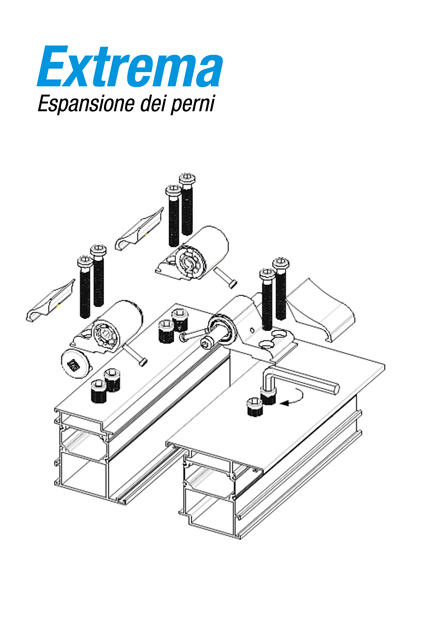 Extrema
Espansione dei perni