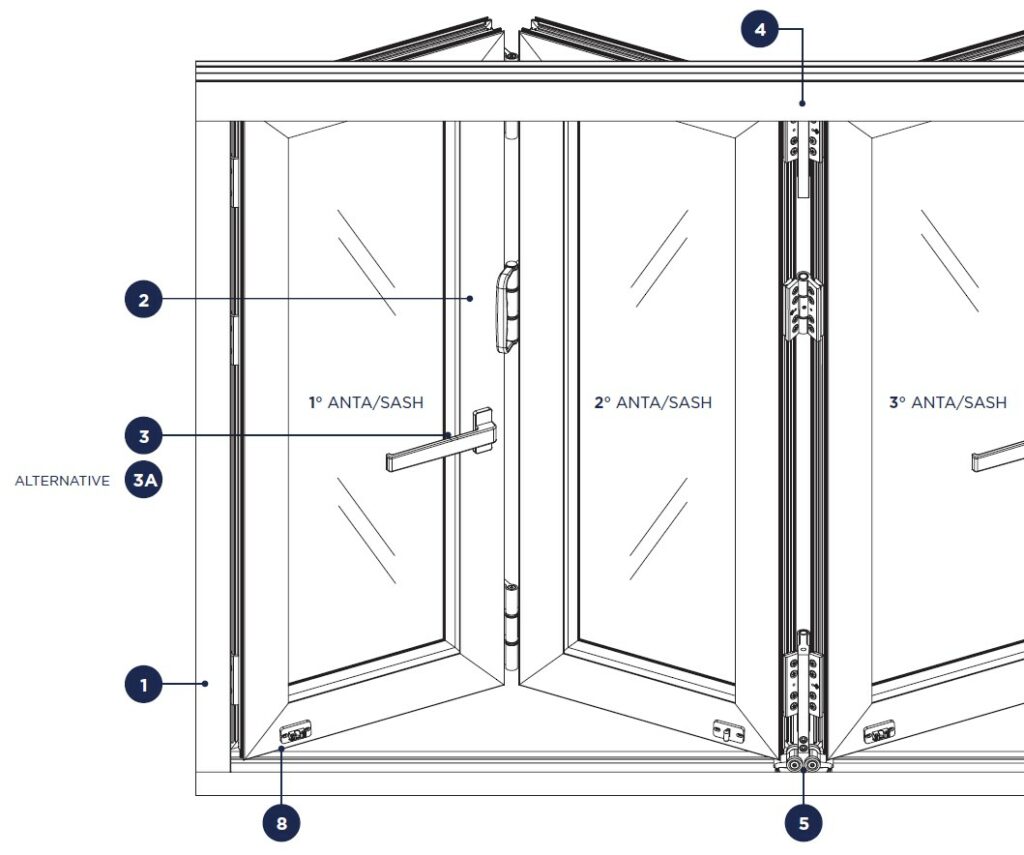 4

2

1° ANTA/SASH

2° ANTA/SASH

3° ANTA/SASH

3

ALTERNATIVE 3A

1

8

5